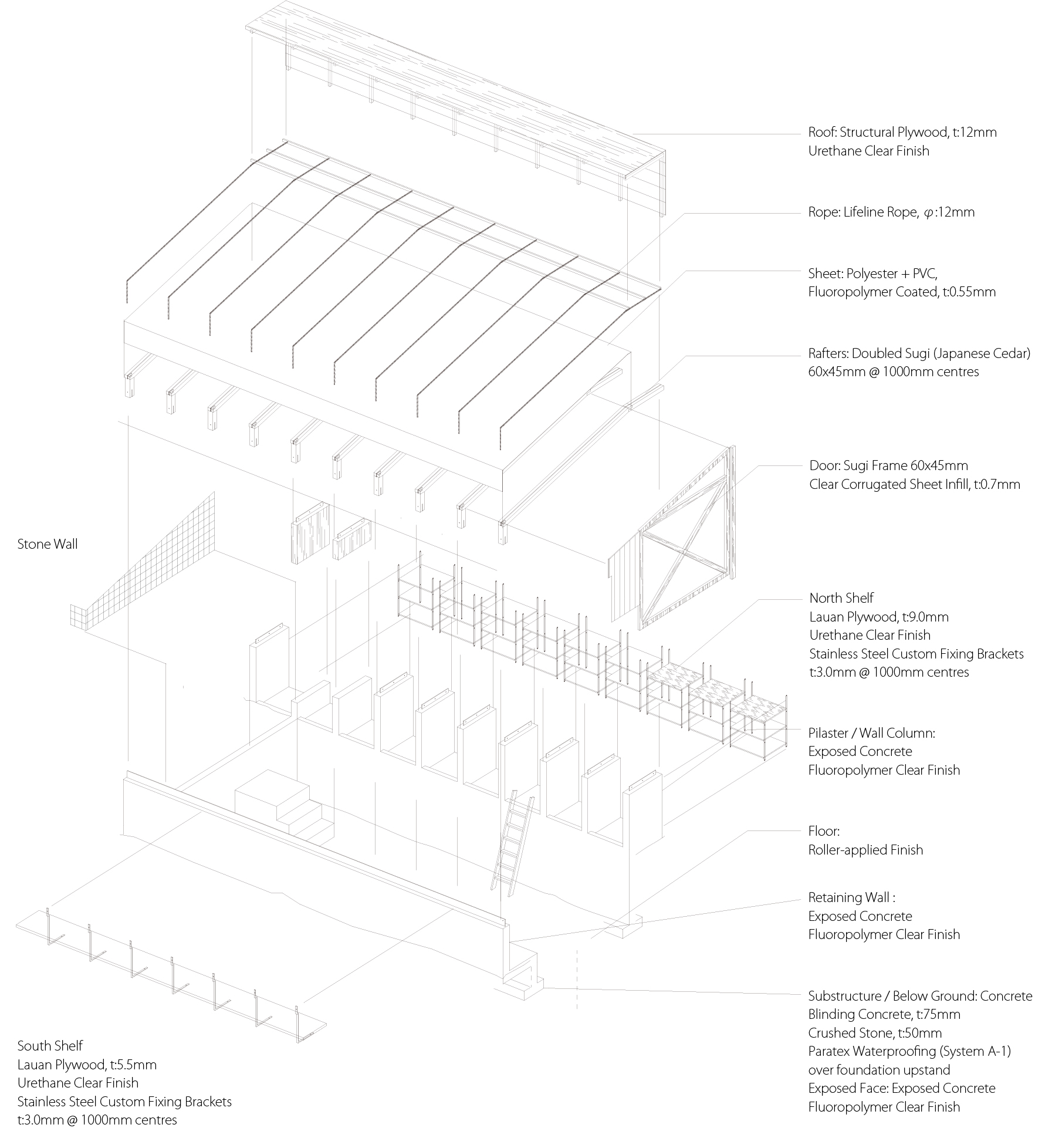 Roof: Structural Plywood, t:12mm
Urethane Clear Finish

Rope: Lifeline Rope, $\varphi$:12mm

Sheet: Polyester + PVC,
Fluoropolymer Coated, t:0.55mm

Rafters: Doubled Sugi (Japanese Cedar)
60x45mm @ 1000mm centres

Door: Sugi Frame 60x45mm
Clear Corrugated Sheet Infill, t:0.7mm

Stone Wall

North Shelf
Lauan Plywood, t:9.0mm
Urethane Clear Finish
Stainless Steel Custom Fixing Brackets
t:3.0mm @ 1000mm centres

Pilaster / Wall Column:
Exposed Concrete
Fluoropolymer Clear Finish

Floor:
Roller-applied Finish

Retaining Wall :
Exposed Concrete
Fluoropolymer Clear Finish

Substructure / Below Ground: Concrete
Blinding Concrete, t:75mm
Crushed Stone, t:50mm
Paratex Waterproofing (System A-1)
over foundation upstand
Exposed Face: Exposed Concrete
Fluoropolymer Clear Finish

South Shelf
Lauan Plywood, t:5.5mm
Urethane Clear Finish
Stainless Steel Custom Fixing Brackets
t:3.0mm @ 1000mm centres